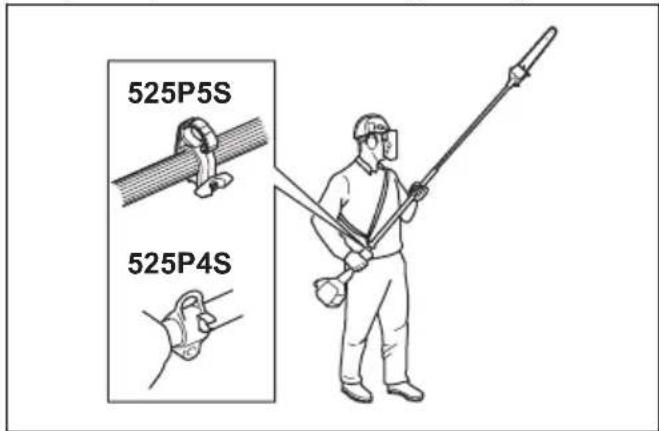 525P5S

525P4S