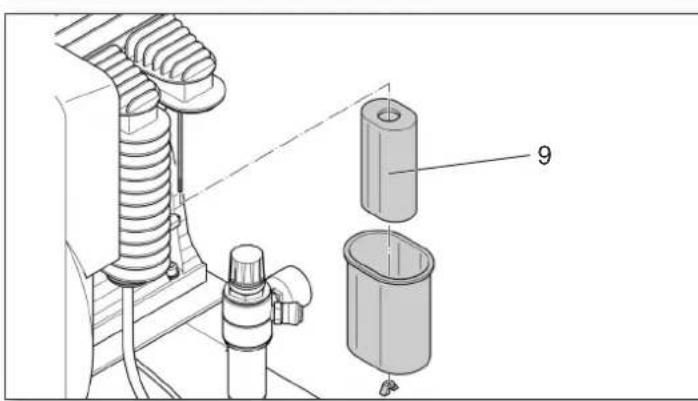 9