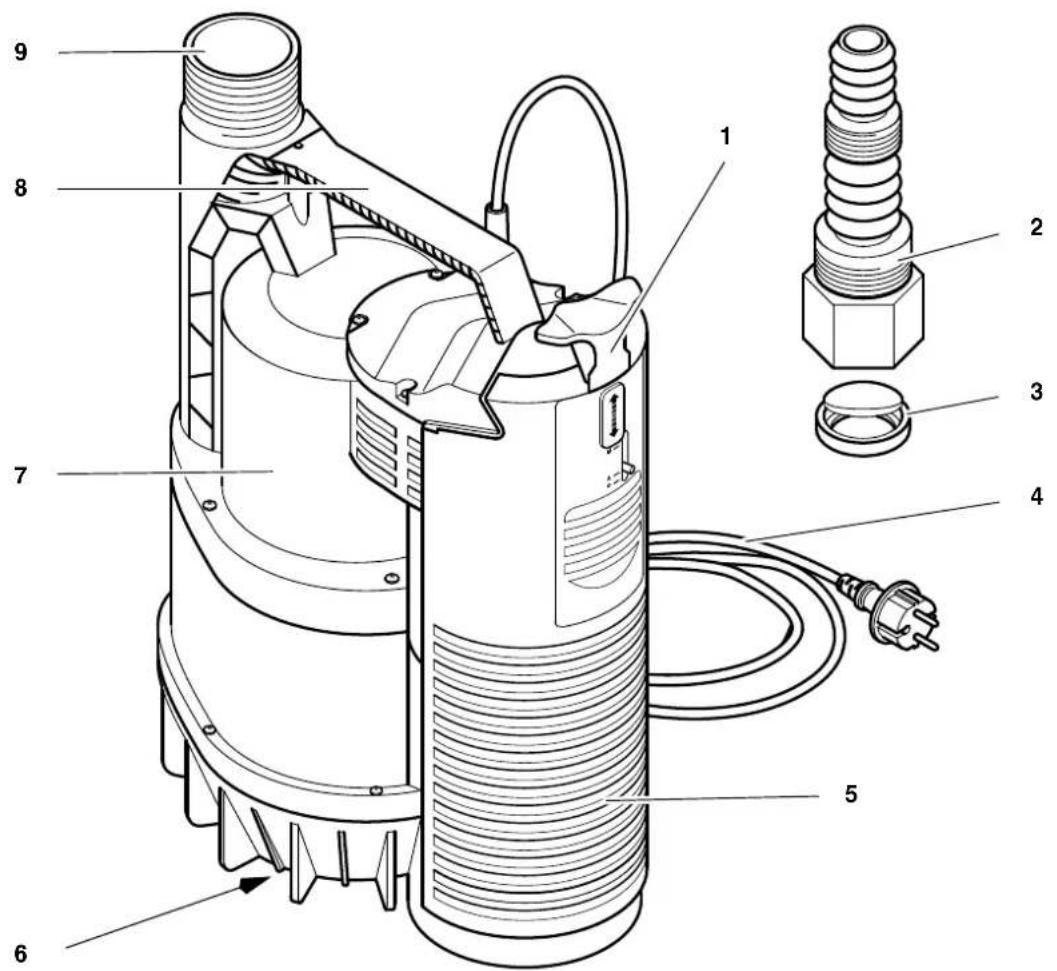 9
8
7
6
1
2
3
4
5