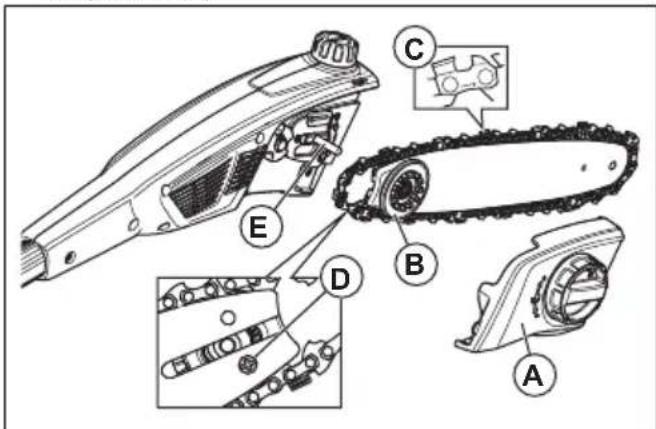 C
E
B
D
A