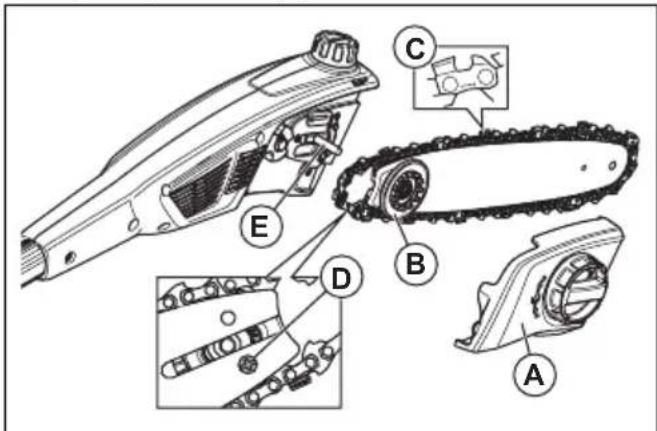 C
E
B
D
A