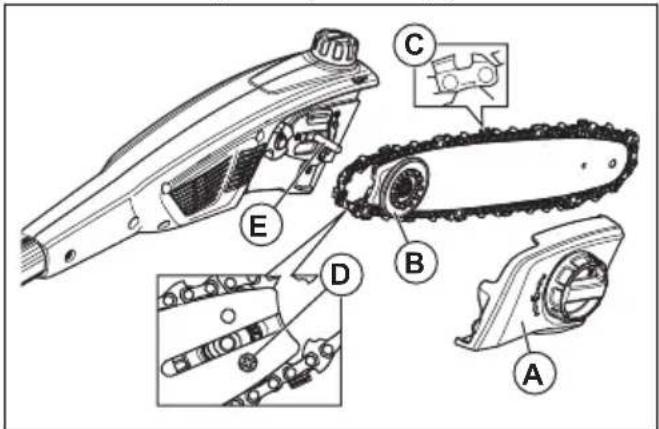 C
E
B
D
A