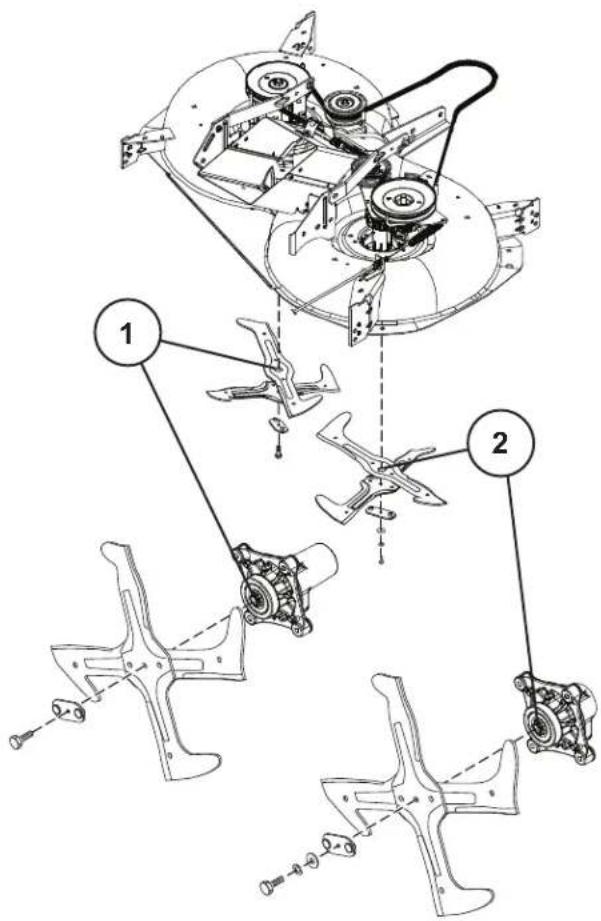 1

2