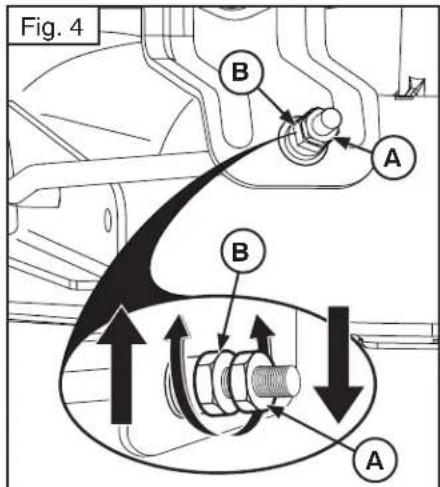 Fig. 4

B

A

B

A