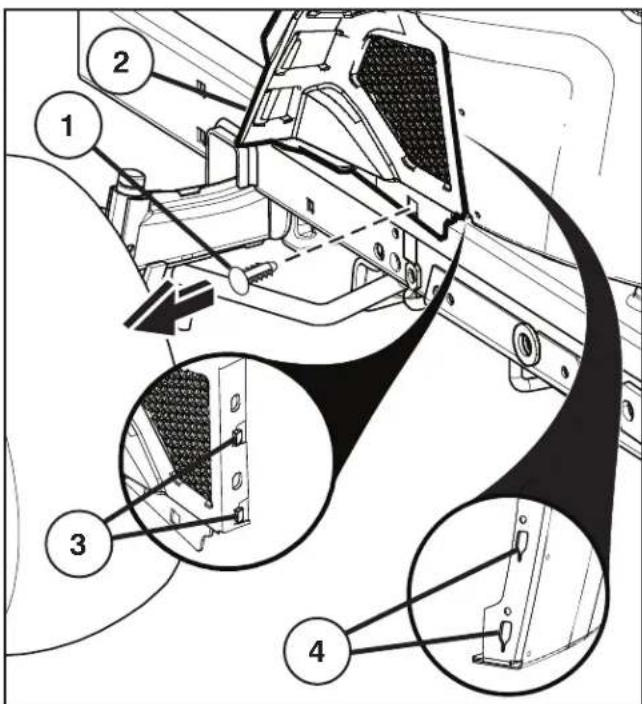 2
1
3
4