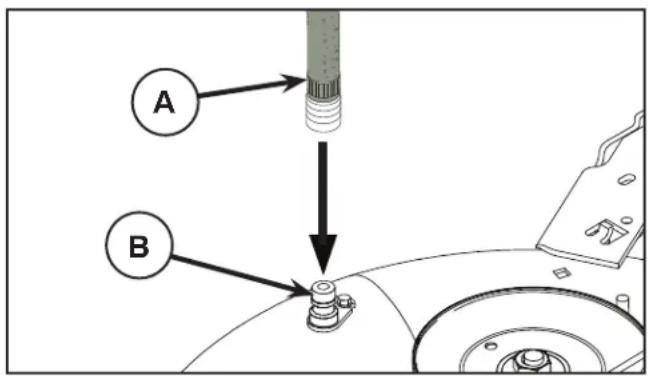 A

B