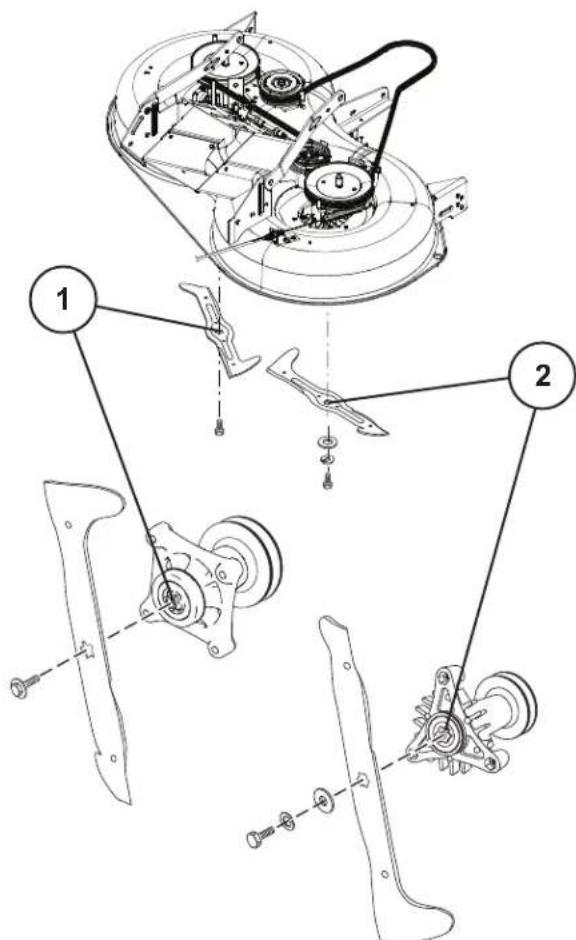 1
2