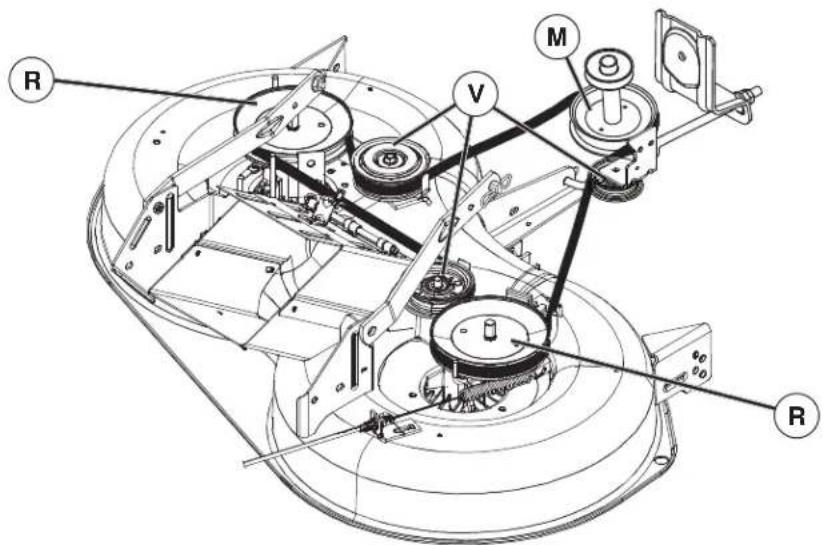 R
V
M
R