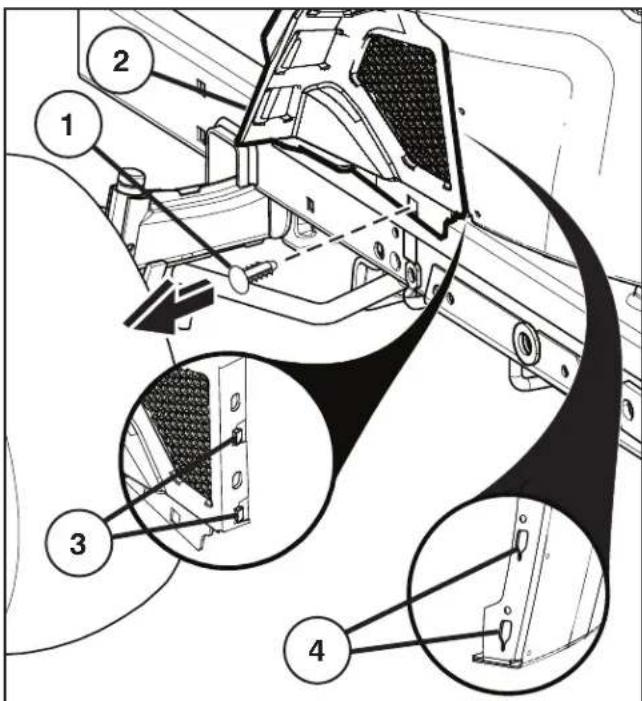 2
1
3
4