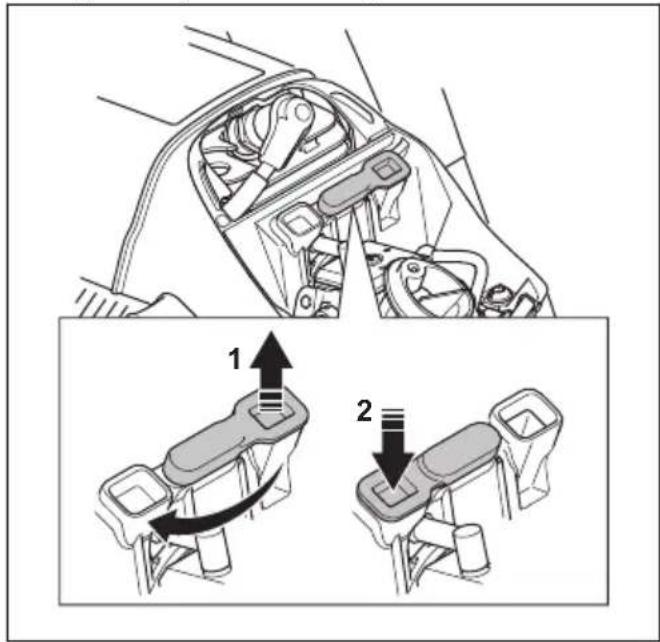 1

2