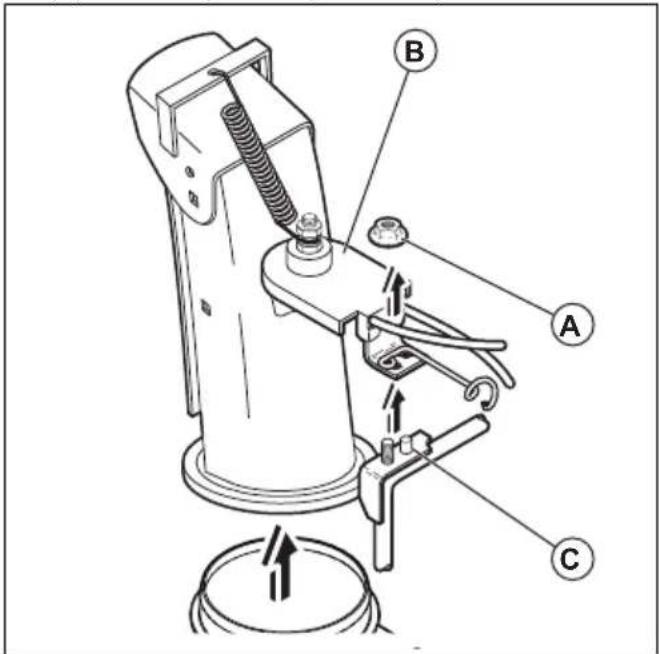 B
A
C