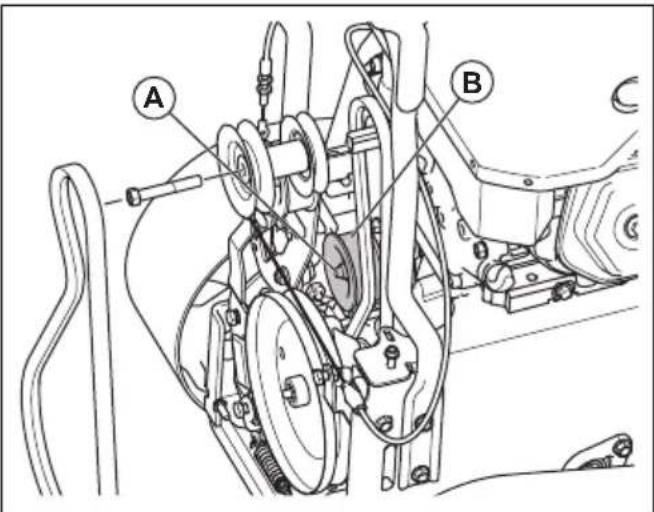 A
B