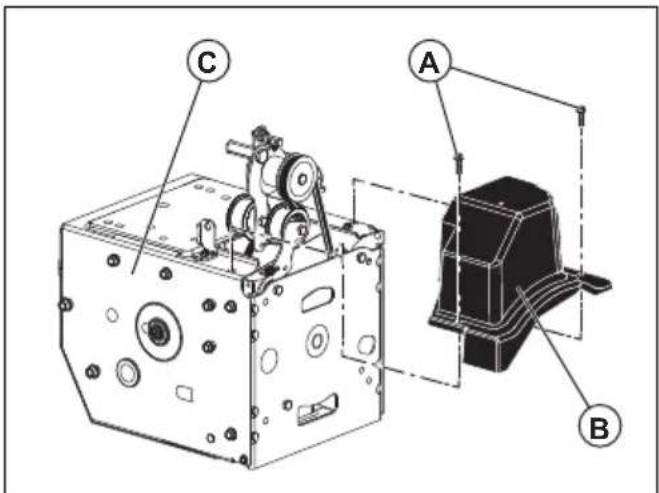 C
A
B