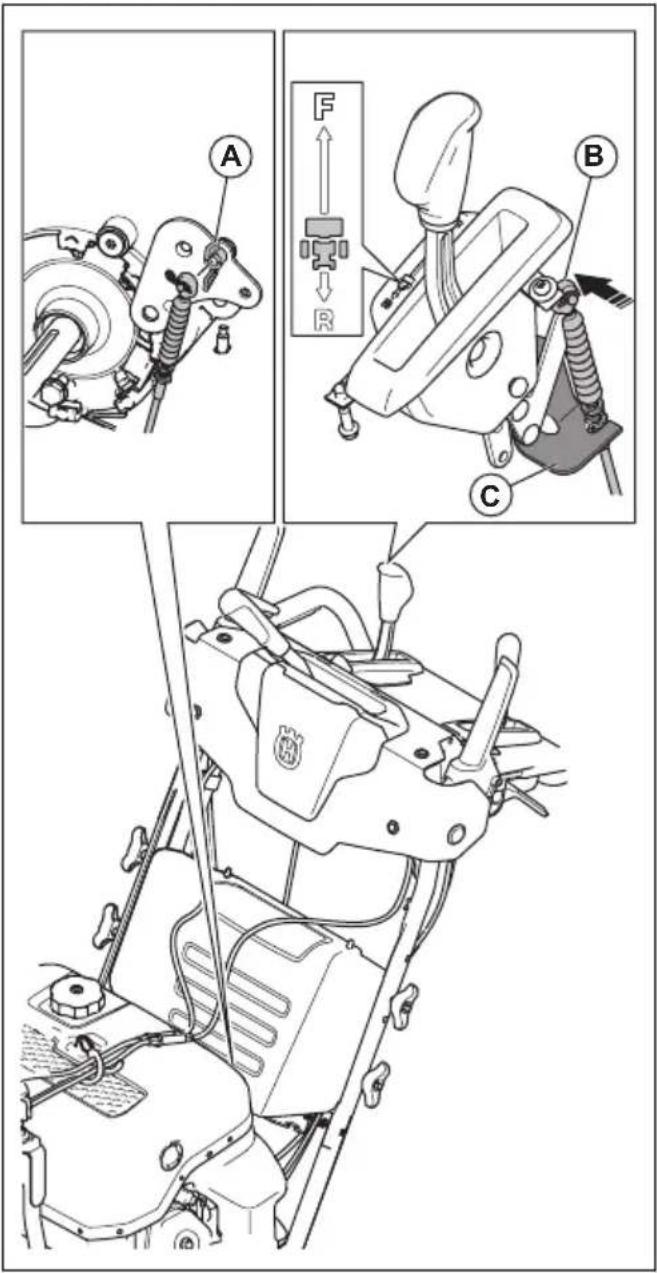 A

F

R

B

C