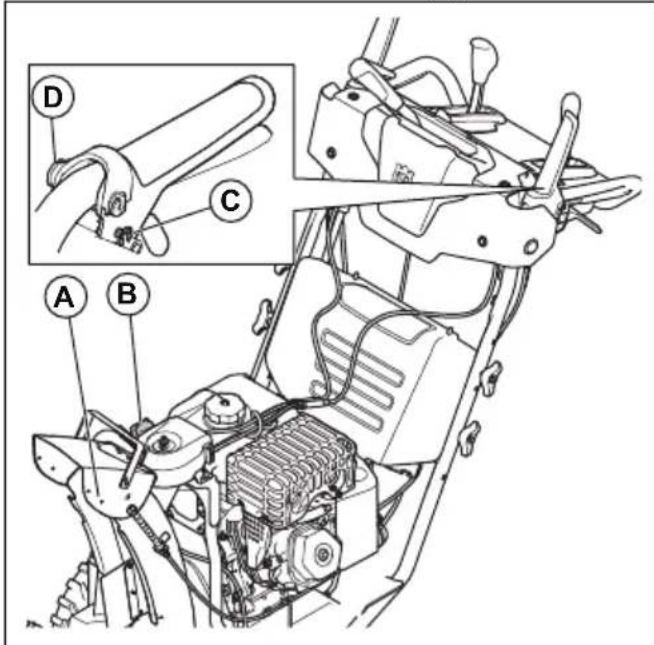 D
C
A
B