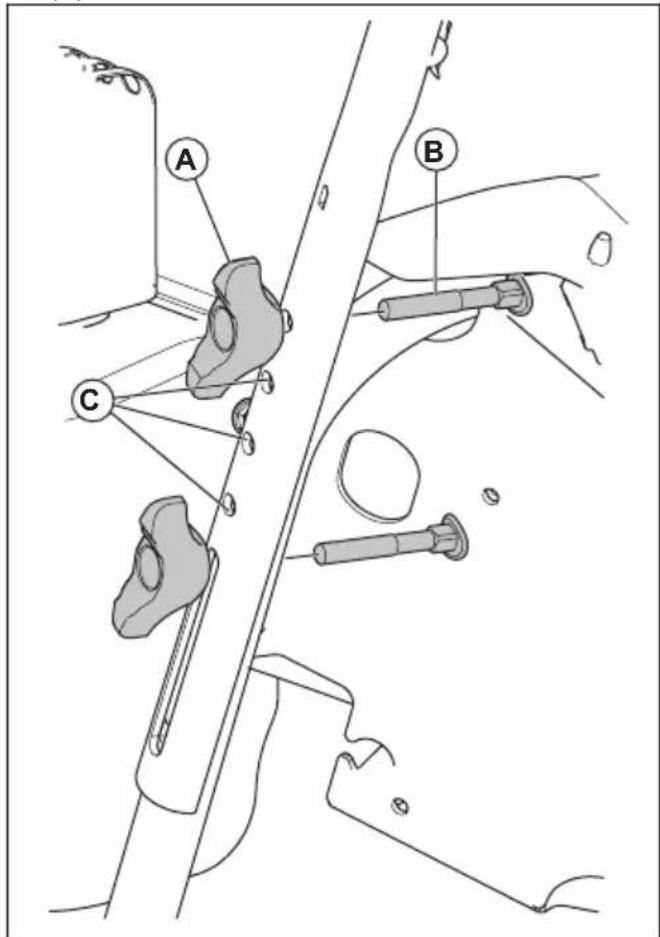 A
B
C