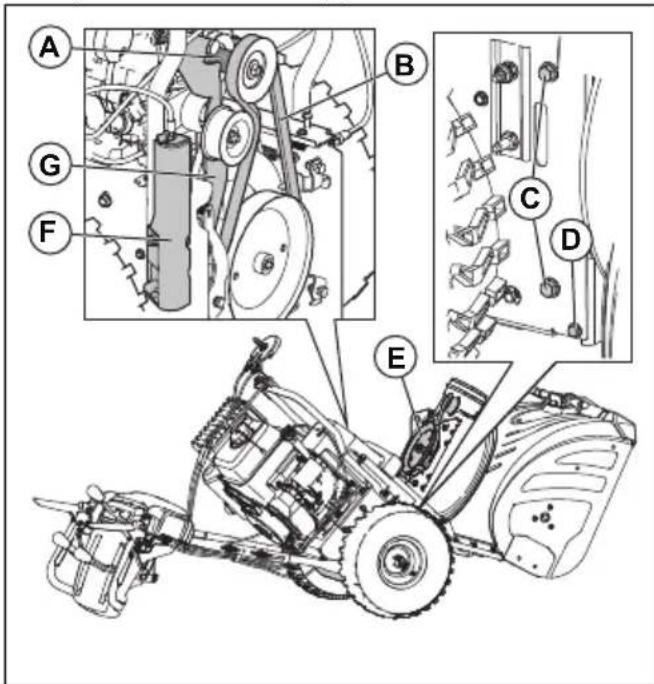 A
B
G
F
C
D
E