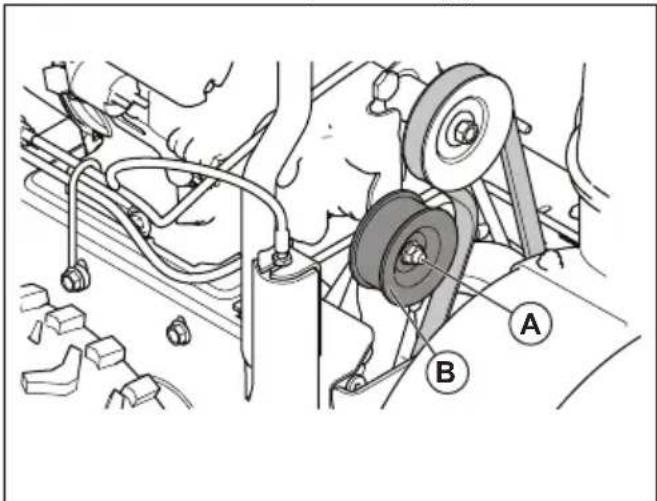 A

B