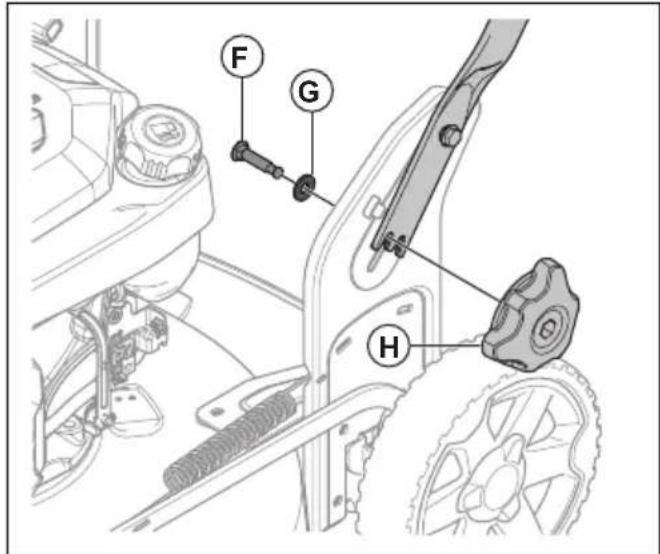 F
G
H