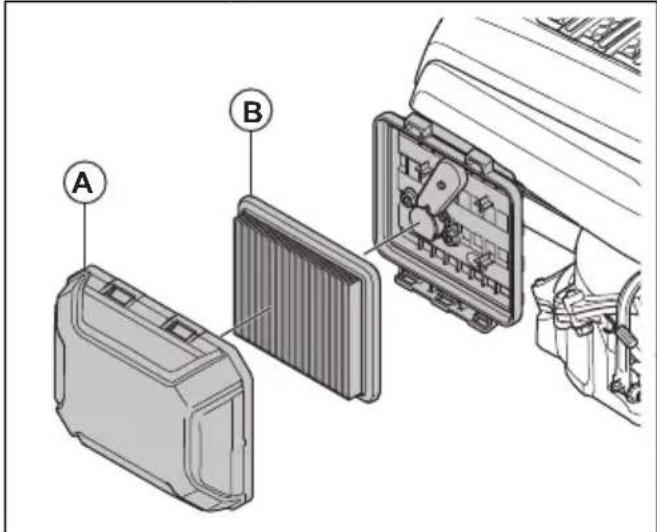 B
A