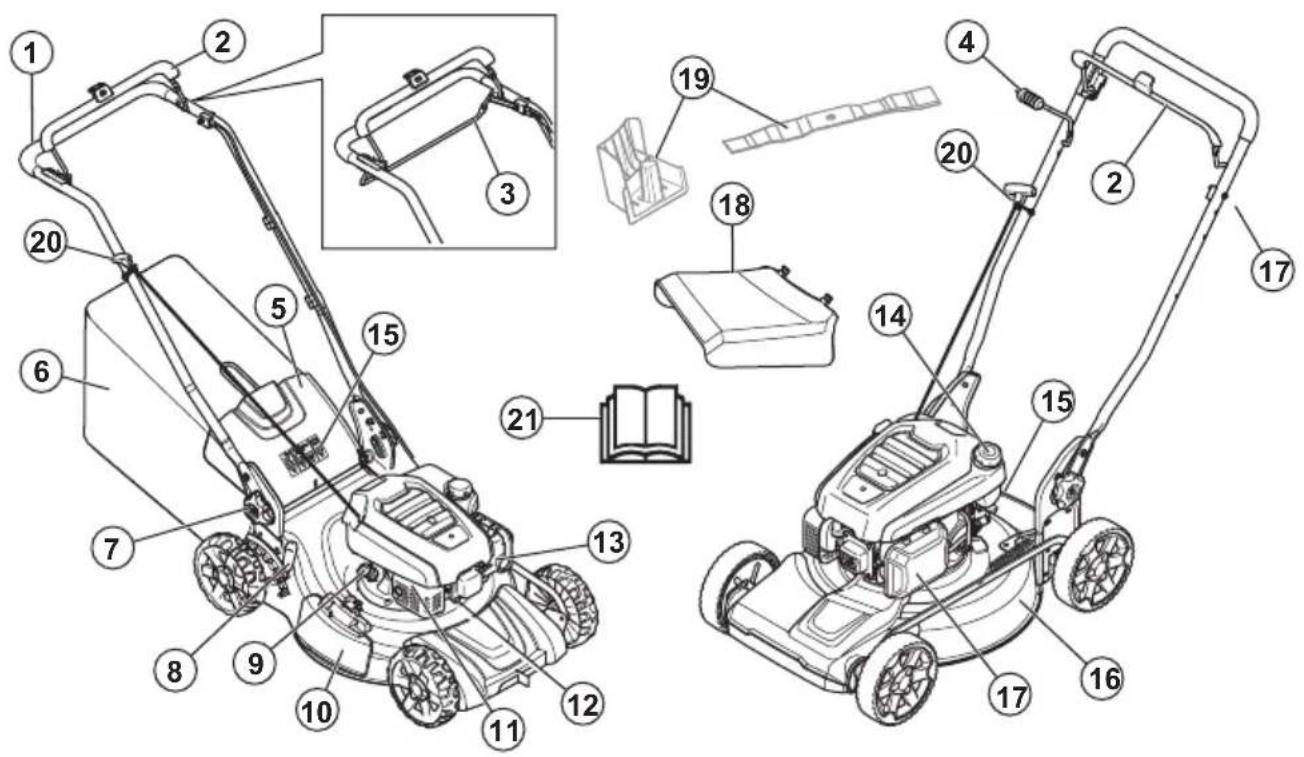 1
2
3
20
5
15
6
7
8
9
10
11
12
13
19
18
21
4
20
2
17
14
15
17
16