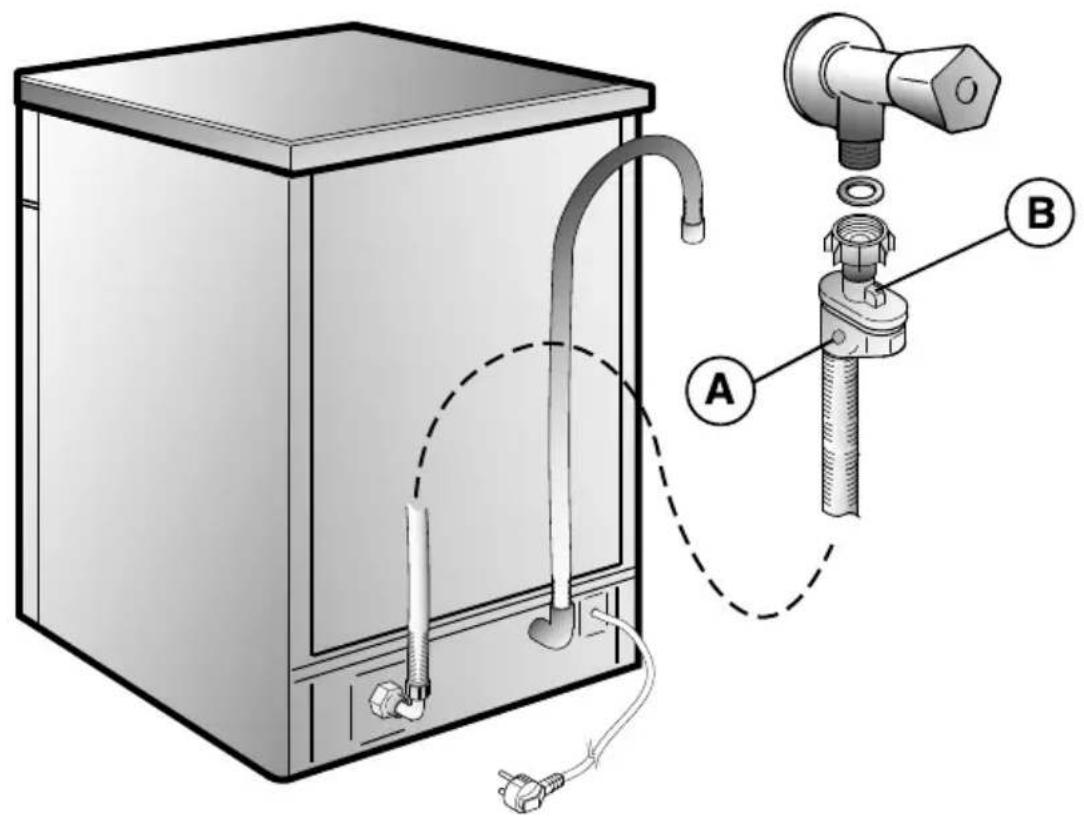 B

A