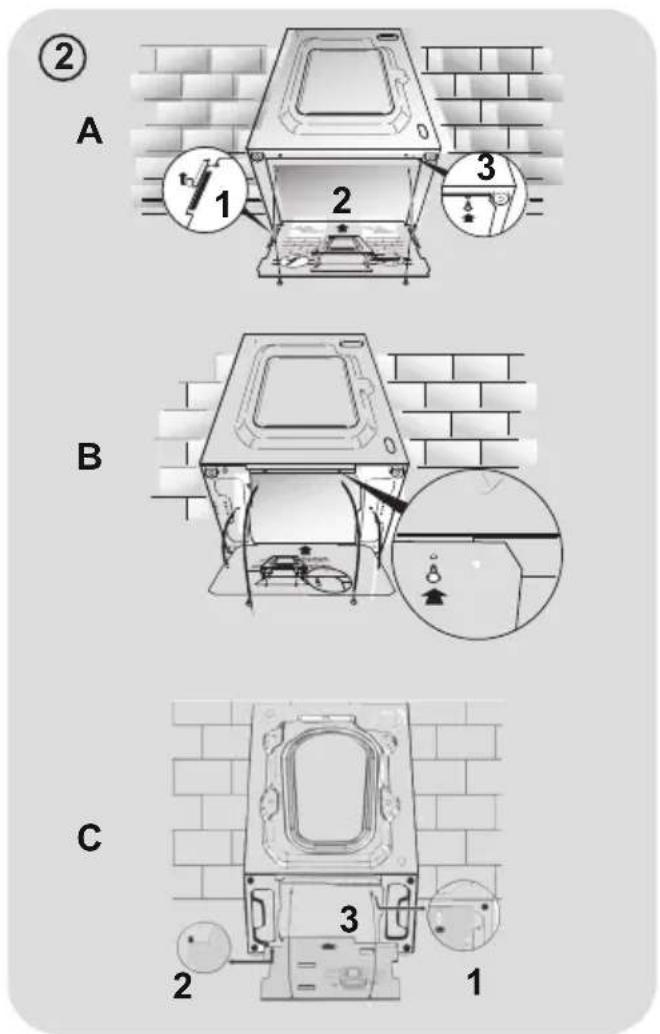 ②

A

1

2

3

B

C

3

2

1