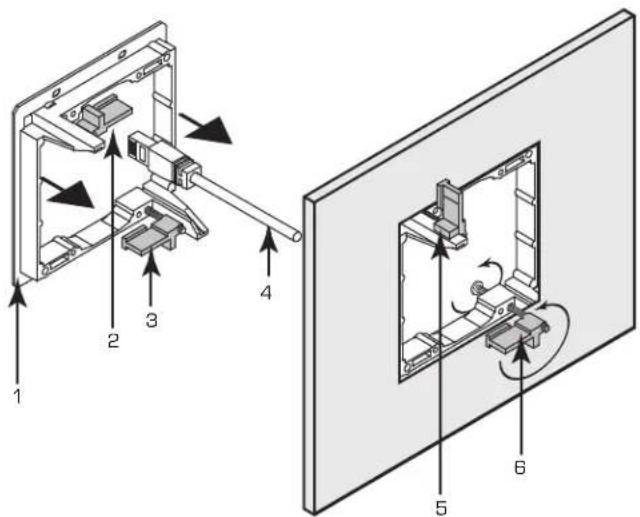 1
2
3
4
5
6