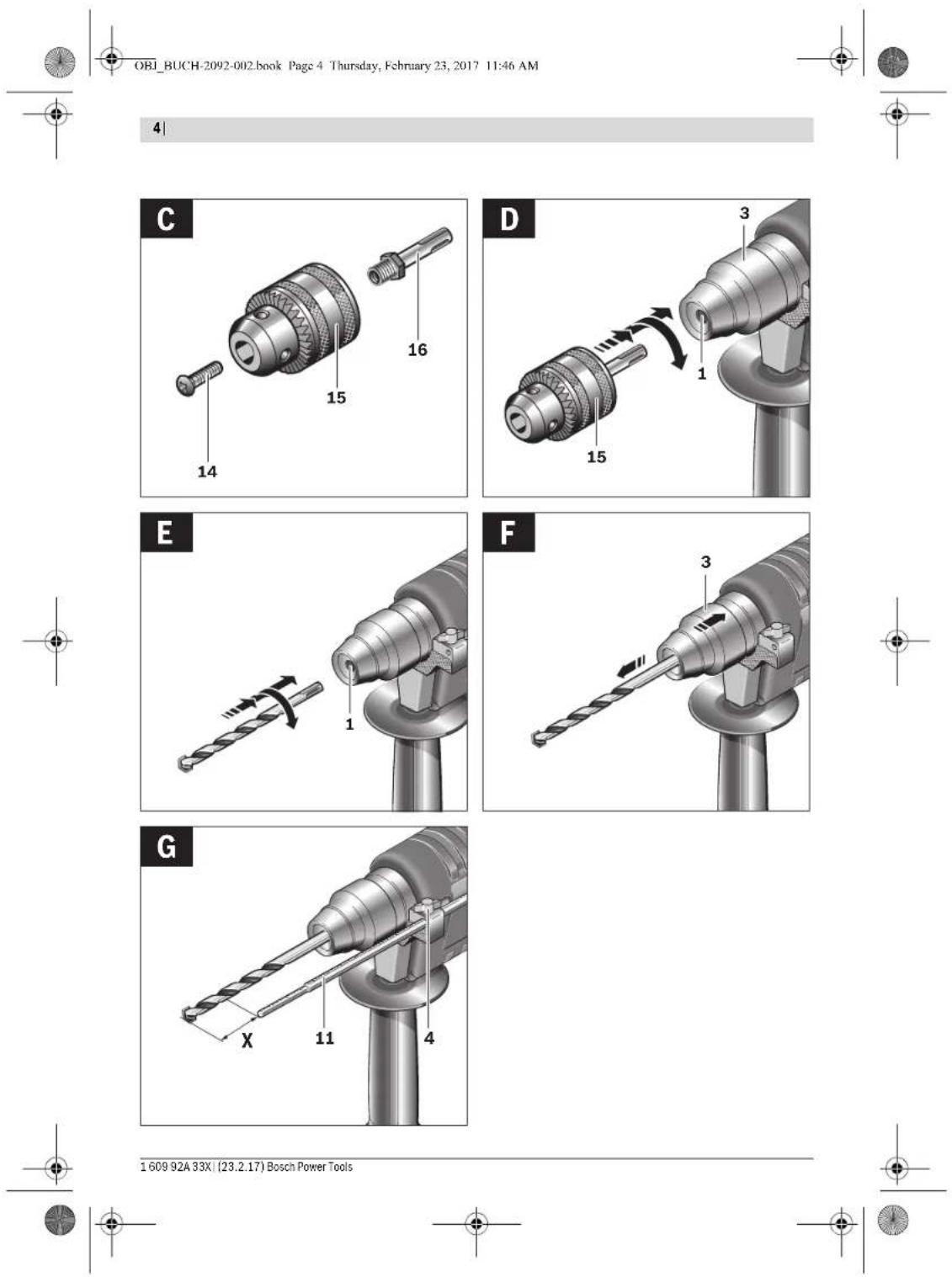 OBJ_BUCH-2092-002.book Page 4 Thursday, February 23, 2017 11:46 AM

4 |

C
16
15
14

D
3
1
15

E
1

F
3

G
X
11
4

1 609 92A 33X | (23.2.17) Bosch Power Tools