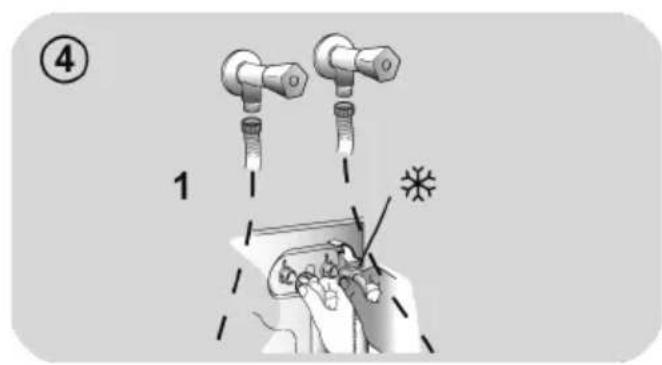 ④

1