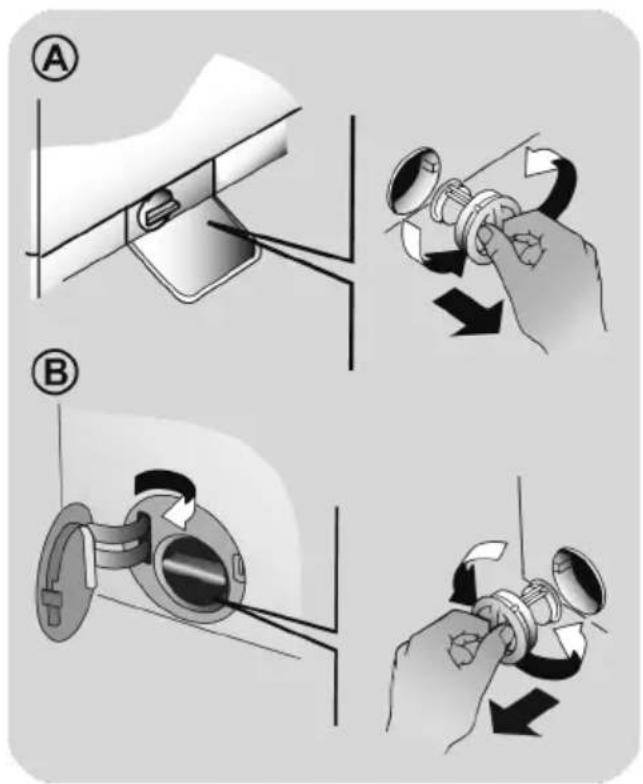 A

B