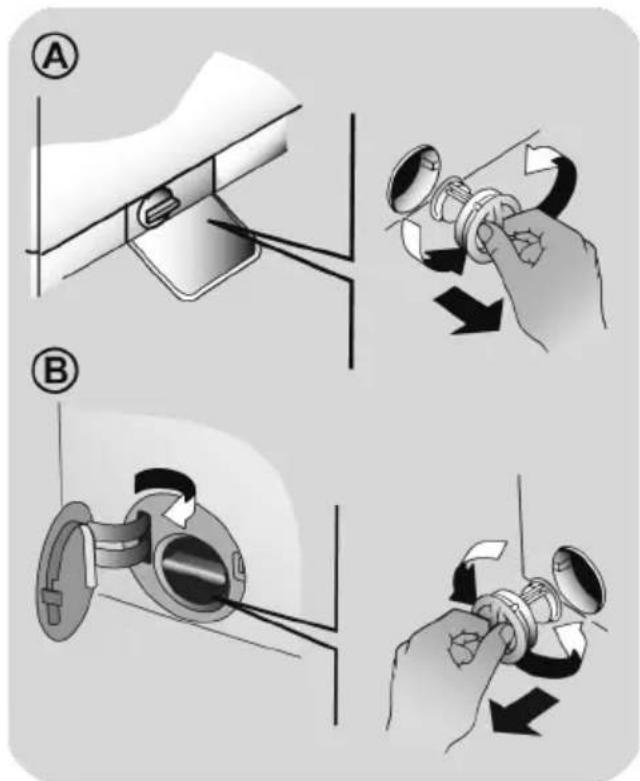 A

B