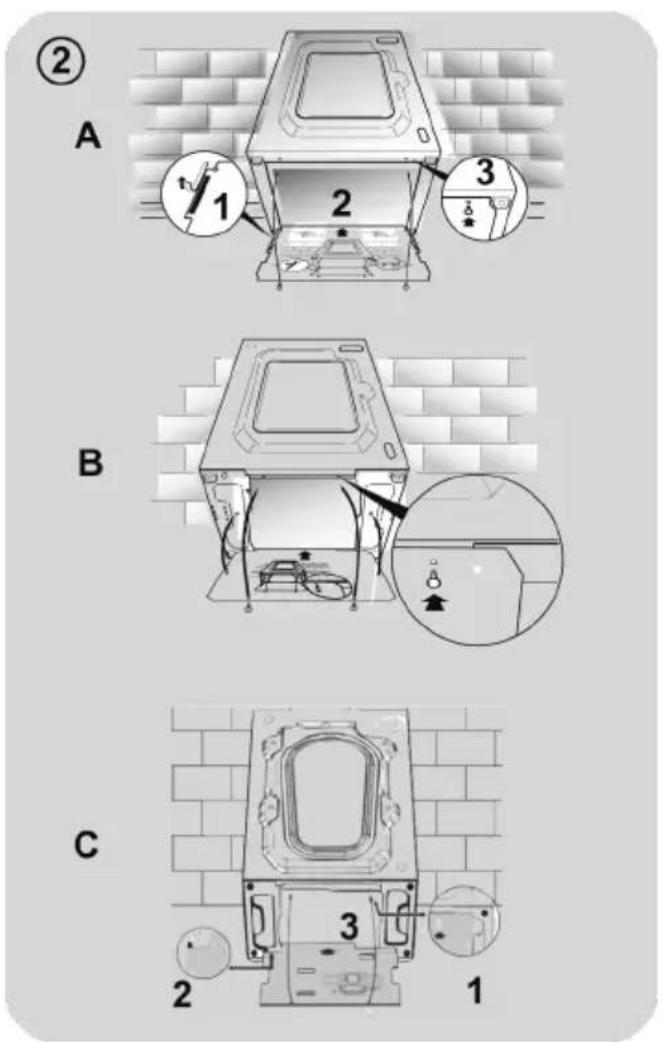 ②

A

1

2

3

B

C

3

2

1