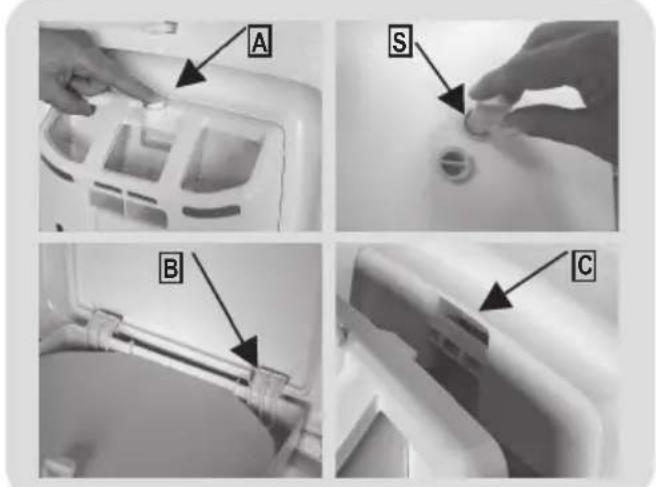 A
S
B
C