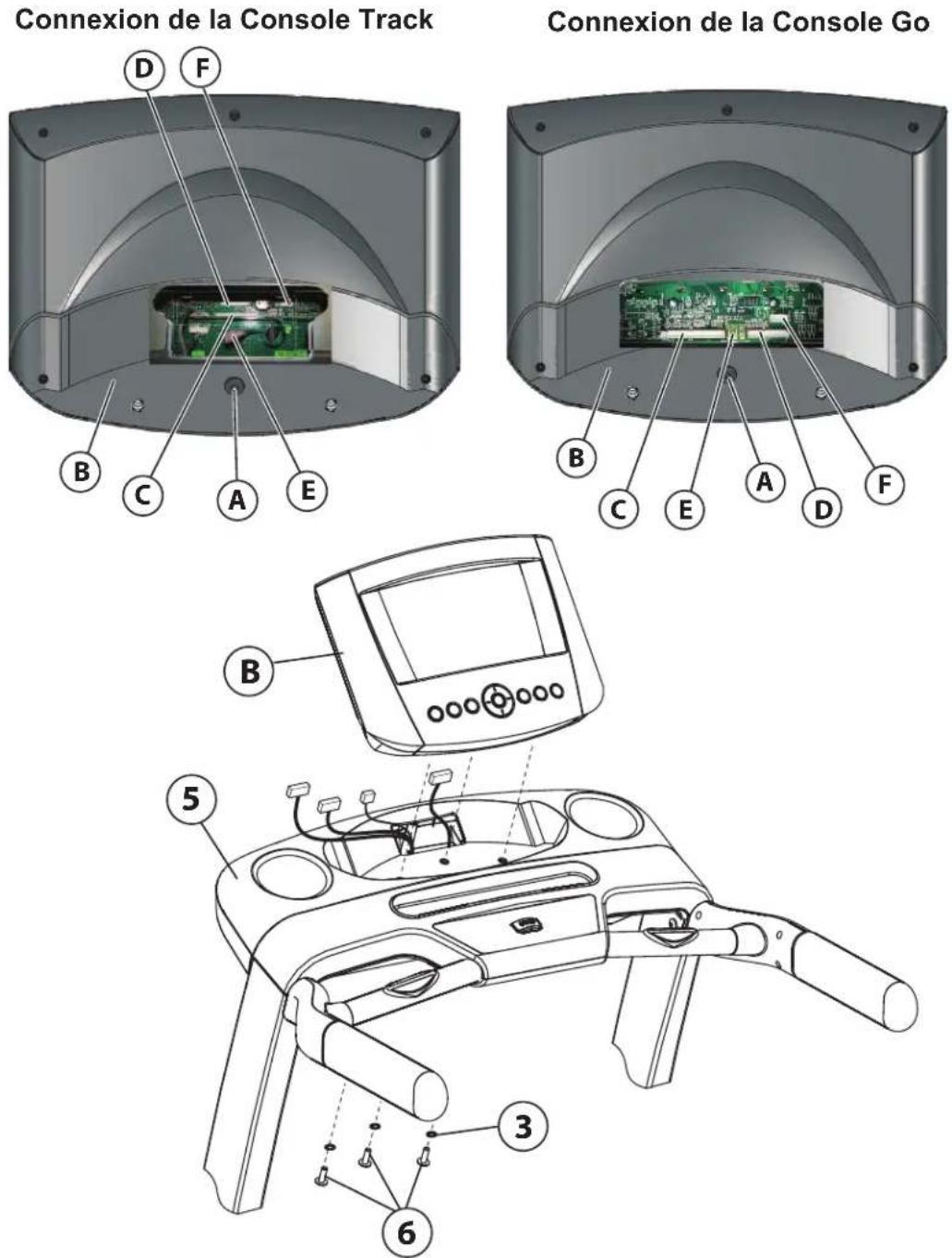 Connexion de la Console Track

D F B C A E

Connexion de la Console Go

B C E A D F

B

5

3

6