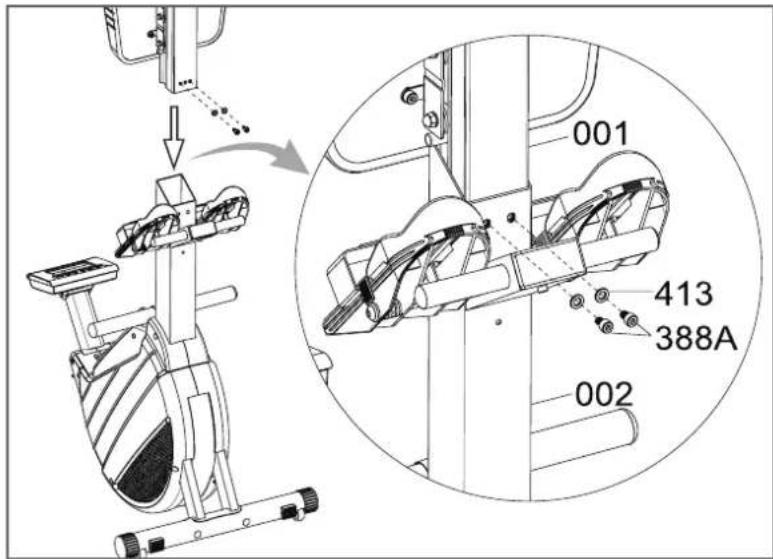 001
413
388A
002