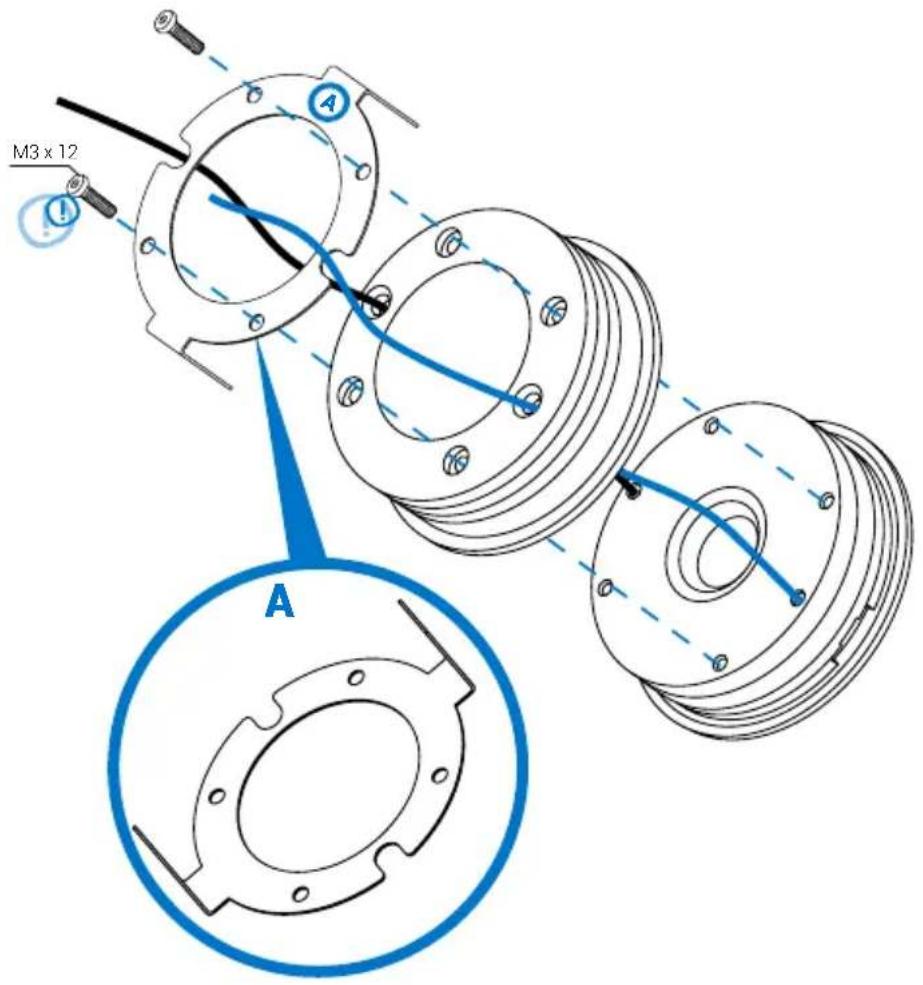 A
M3 x 12
!
A