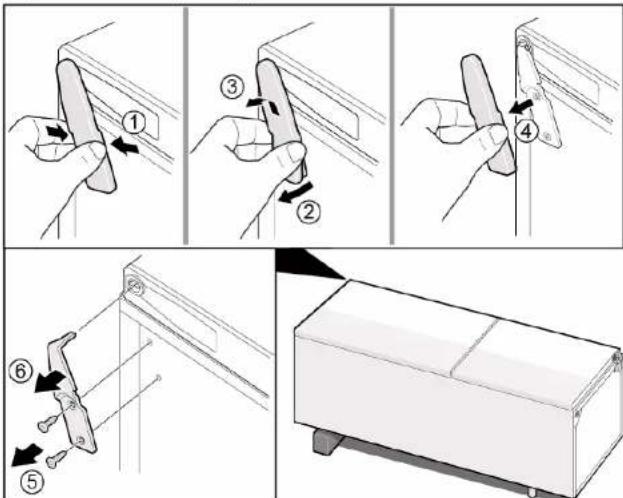 ①
③
②
④
⑥
⑤