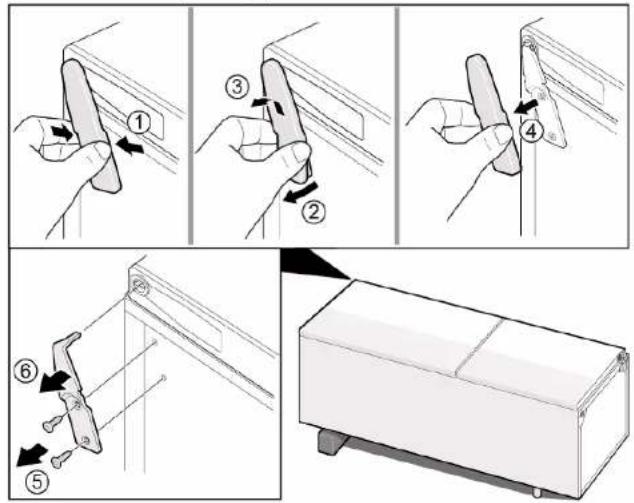 1
3
2
4
6
5