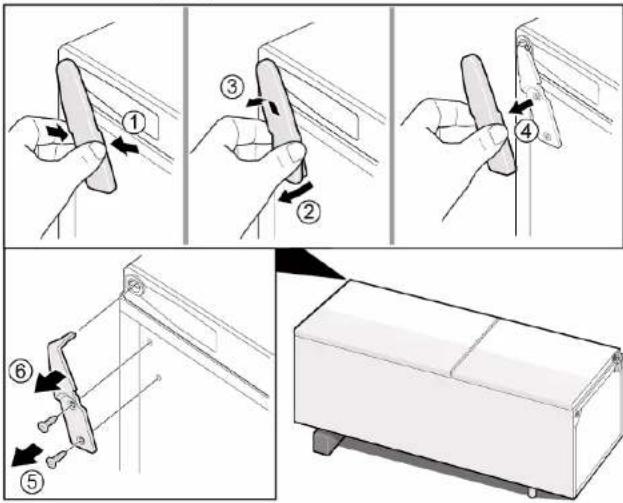 1
3
2
4
6
5