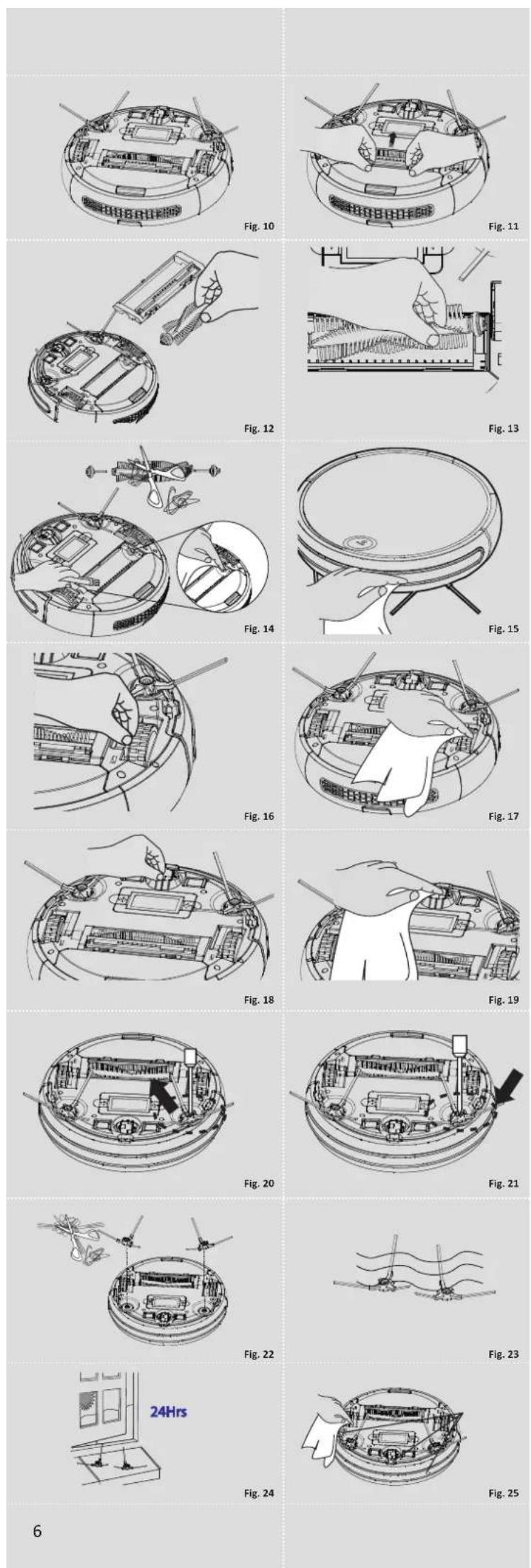 Fig. 10

Fig. 11

Fig. 12

Fig. 13

Fig. 14

Fig. 15

Fig. 16

Fig. 17

Fig. 18

Fig. 19

Fig. 20

Fig. 21

Fig. 22

Fig. 23

24Hrs

Fig. 24

Fig. 25

6