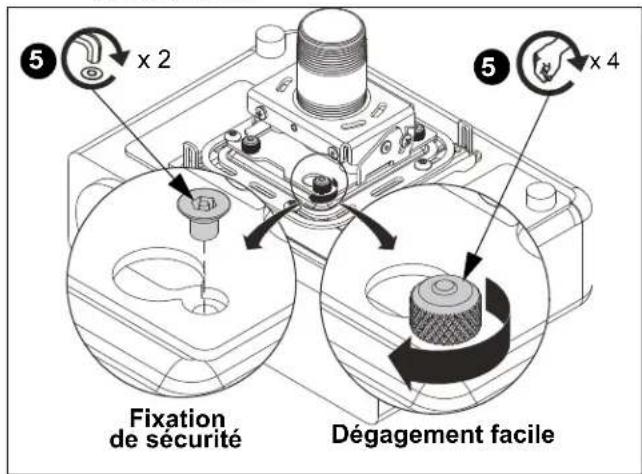 5 x 2

5 x 4

Fixation de sécurité

Dégagement facile