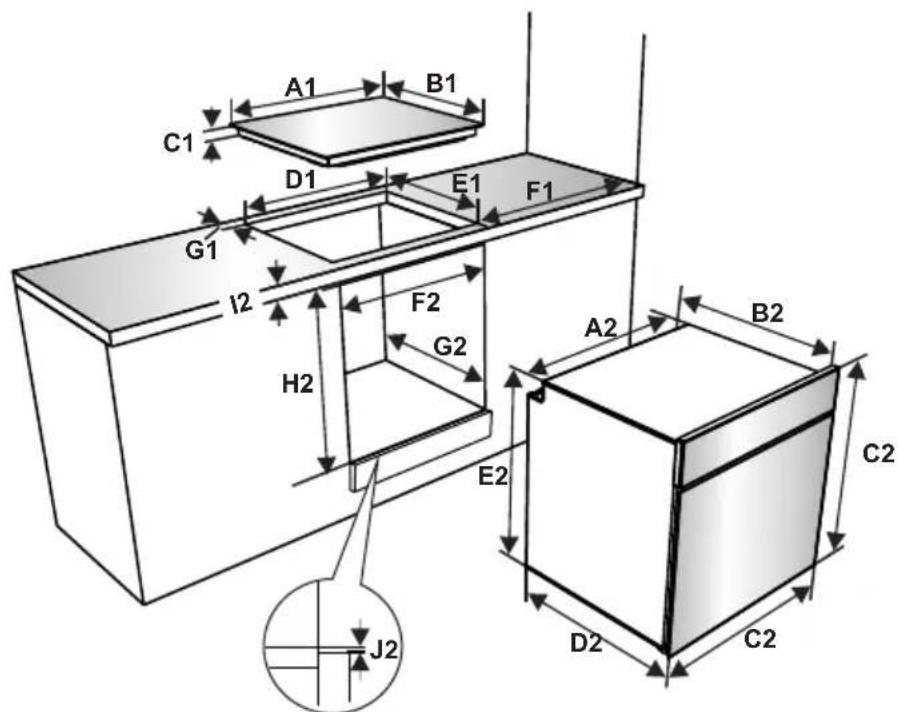 A1
B1
C1
D1
E1
F1
G1
I2
F2
G2
H2
A2
B2
C2
E2
D2
C2
J2