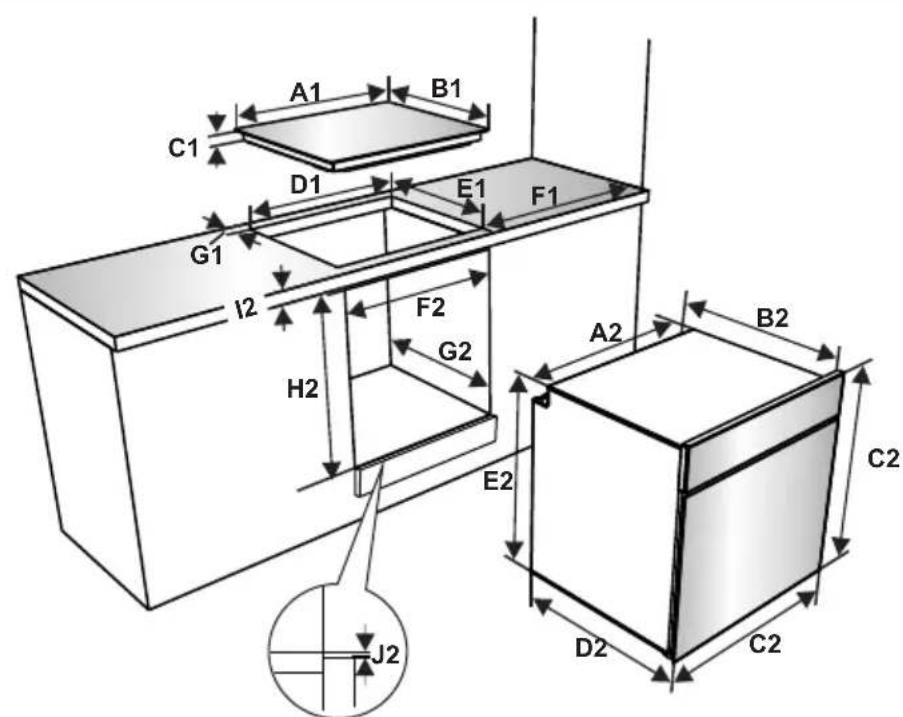 A1
B1
C1
D1
E1
F1
G1
I2
F2
G2
H2
A2
B2
C2
E2
D2
C2
J2