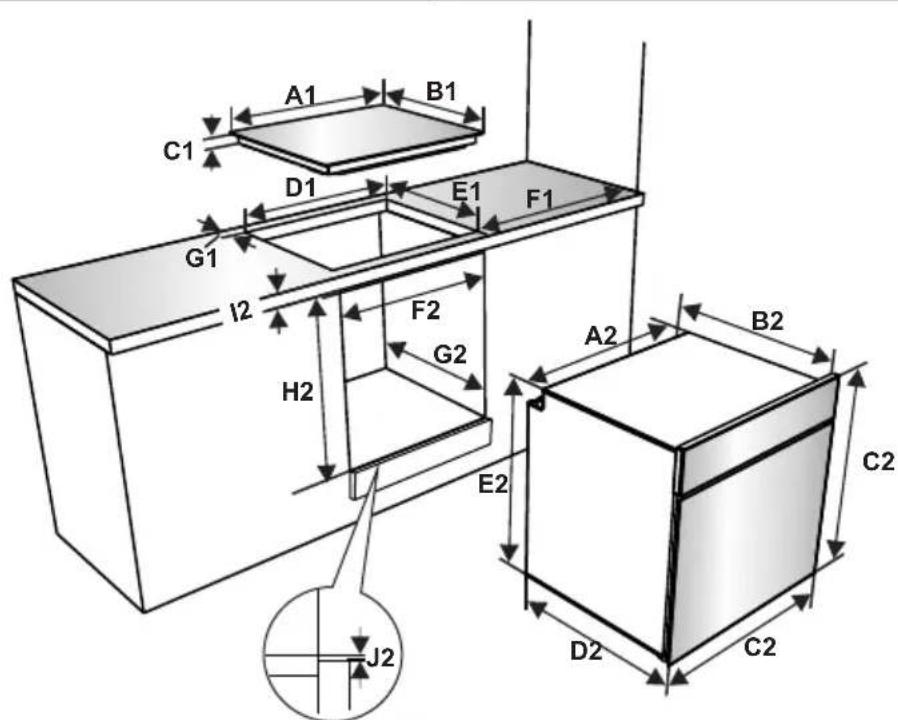 A1
B1
C1
D1
E1
F1
G1
I2
F2
G2
H2
A2
B2
C2
E2
D2
C2
J2