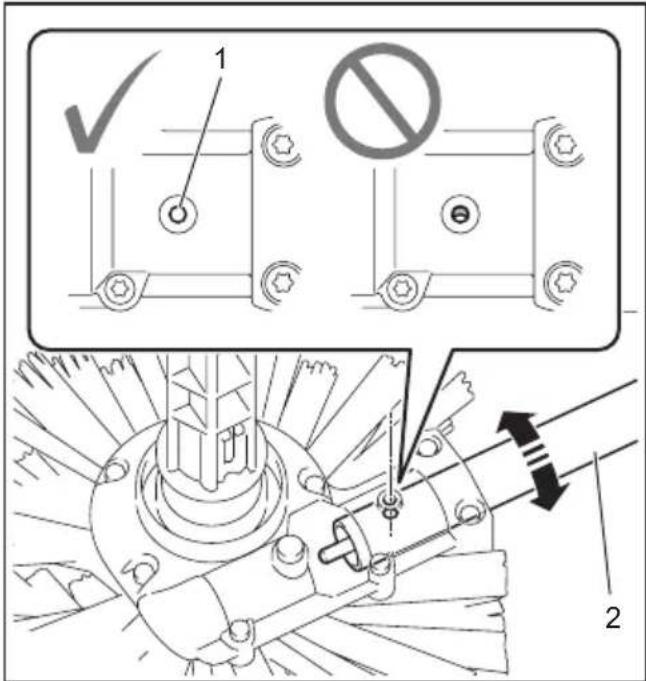 1

2