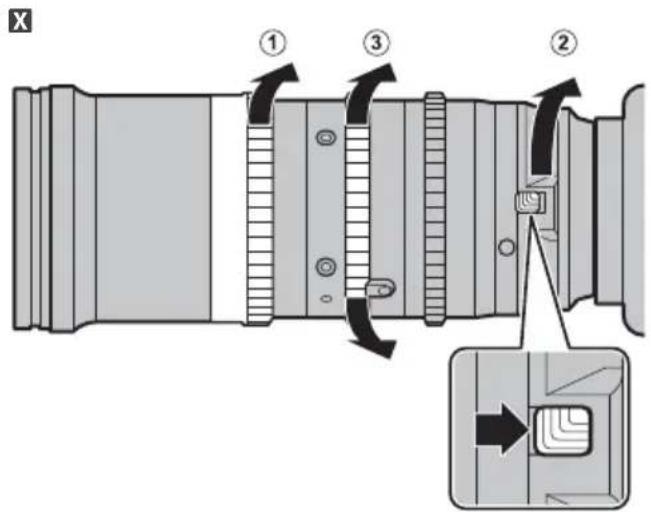 X

①

③

②