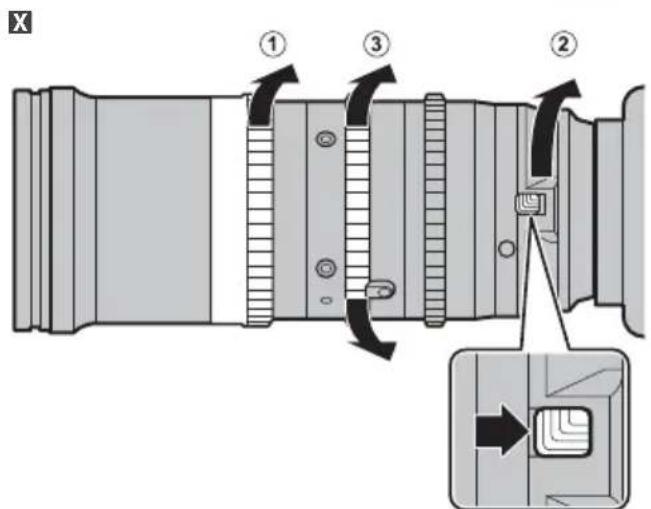 X

①

③

②