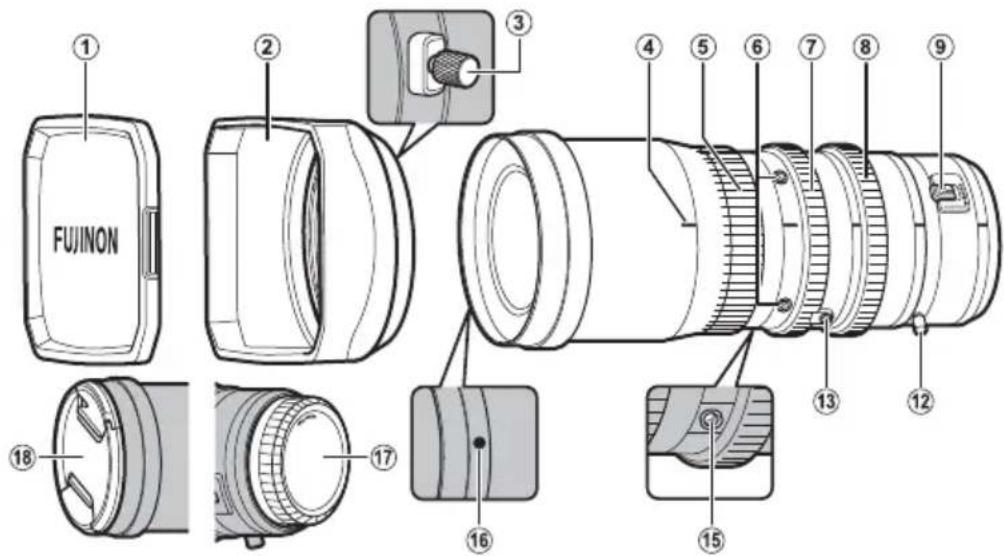 1
2
3
4
5
6
7
8
9
FUJINON
13
12
18
17
16
15