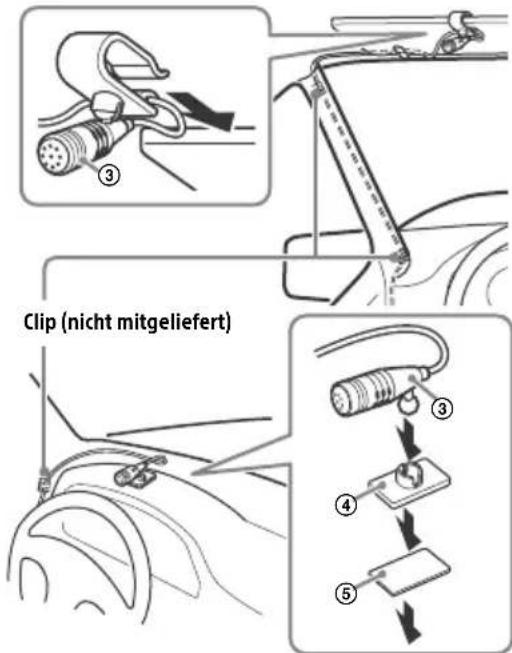 3

Clip (nicht mitgeliefert)

3

4

5